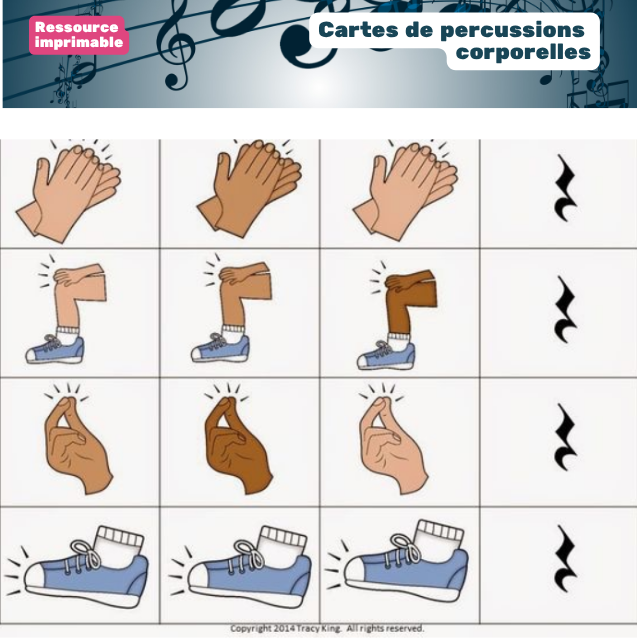 Ressource imprimable

Cartes de percussions corporelles

Copyright 2014 Tracy King. All rights reserved.