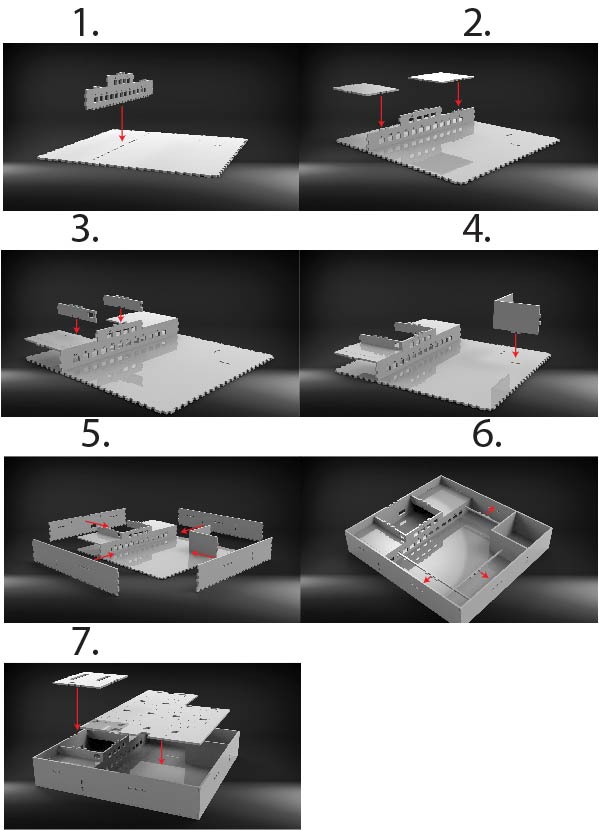 1.

2.

3.

4.

5.

6.

7.